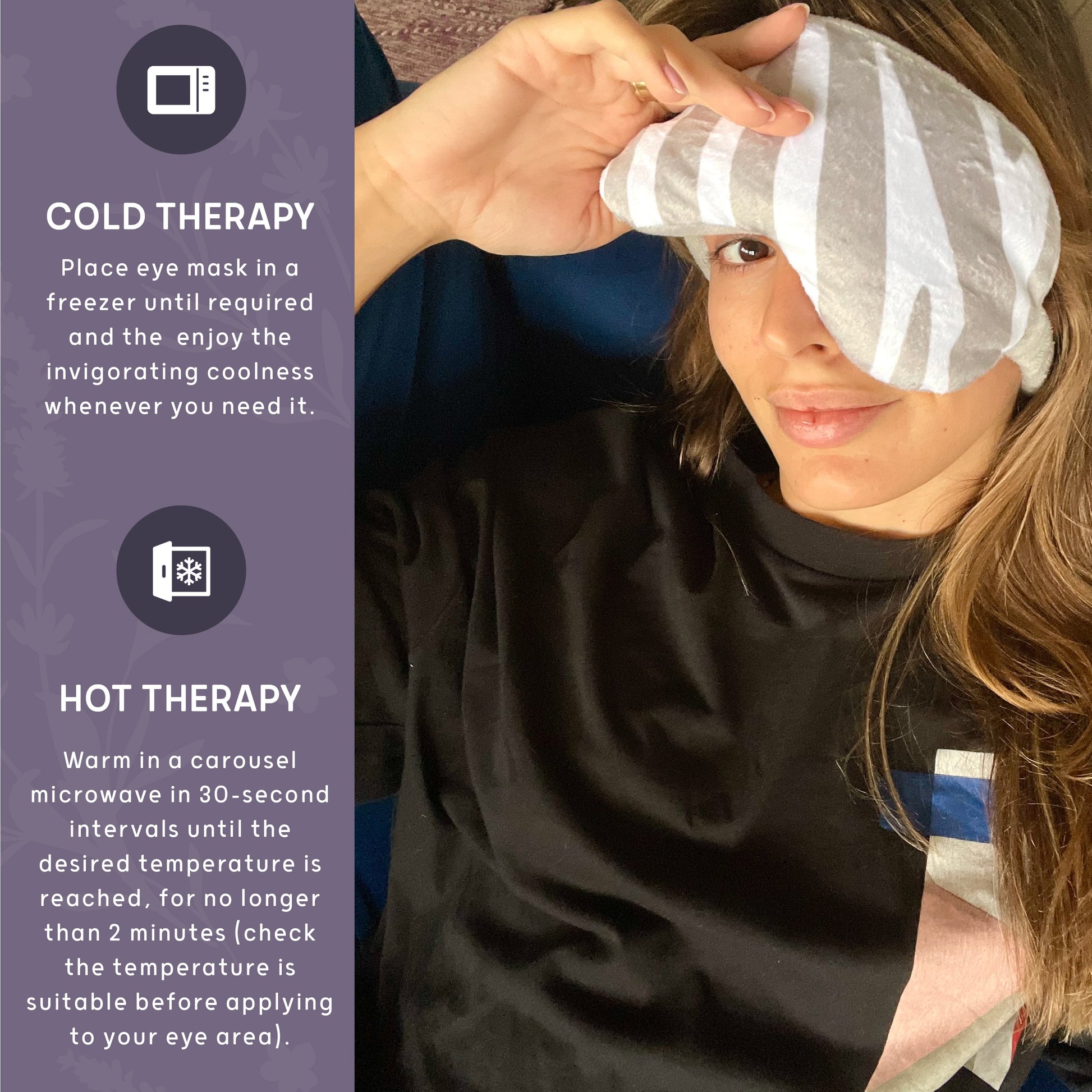 COLD THERAPY

Place eye mask in a freezer until required and the  enjoy the invigorating coolness whenever you need it.

HOT THERAPY

Warm in a carousel microwave in 30-second intervals until the desired temperature is reached, for no longer than 2 minutes (check the temperature is suitable before applying to your eye area).