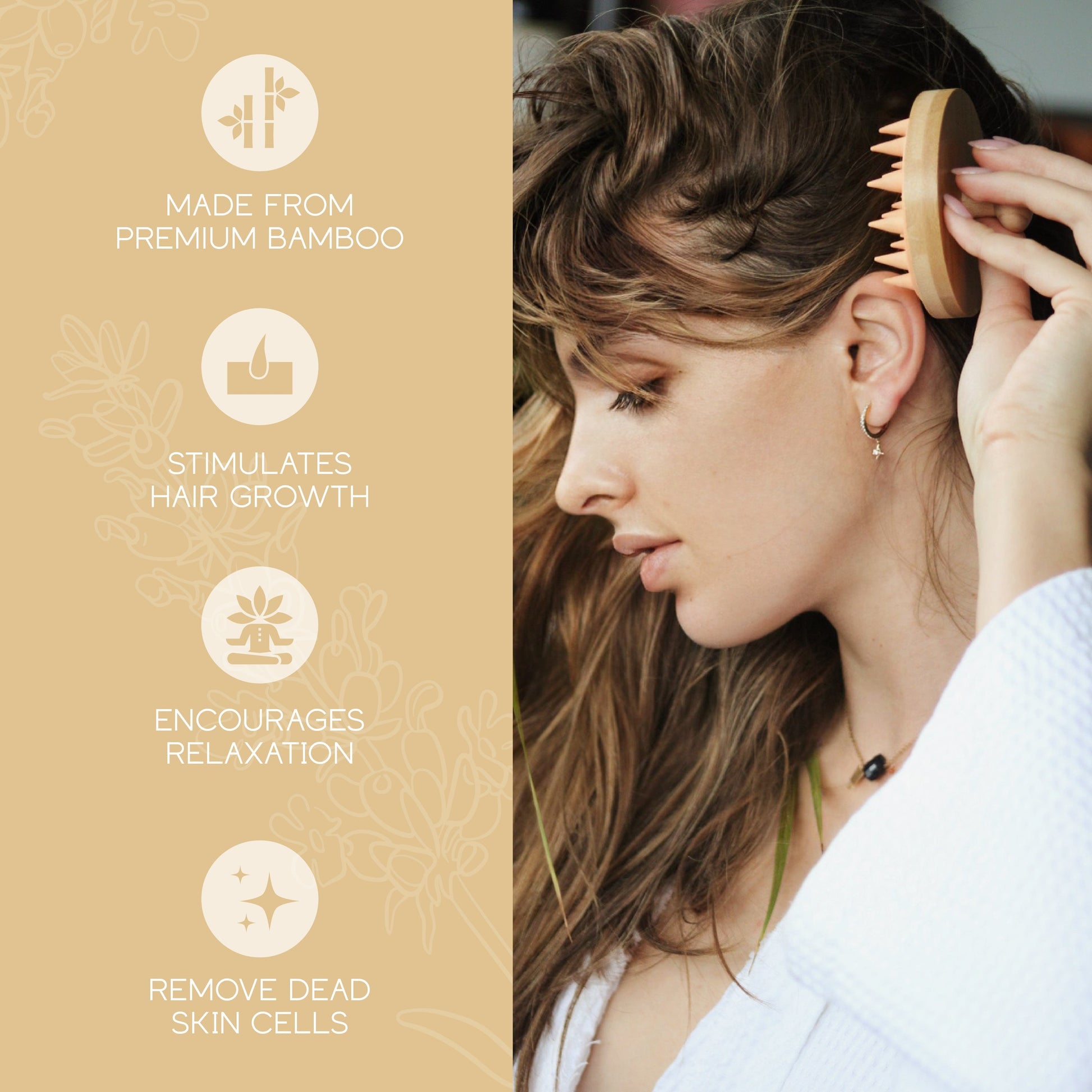 MADE FROM PREMIUM BAMBOO

STIMULATES HAIR GROWTH

ENCOURAGES RELAXATION

REMOVE DEAD SKIN CELLS