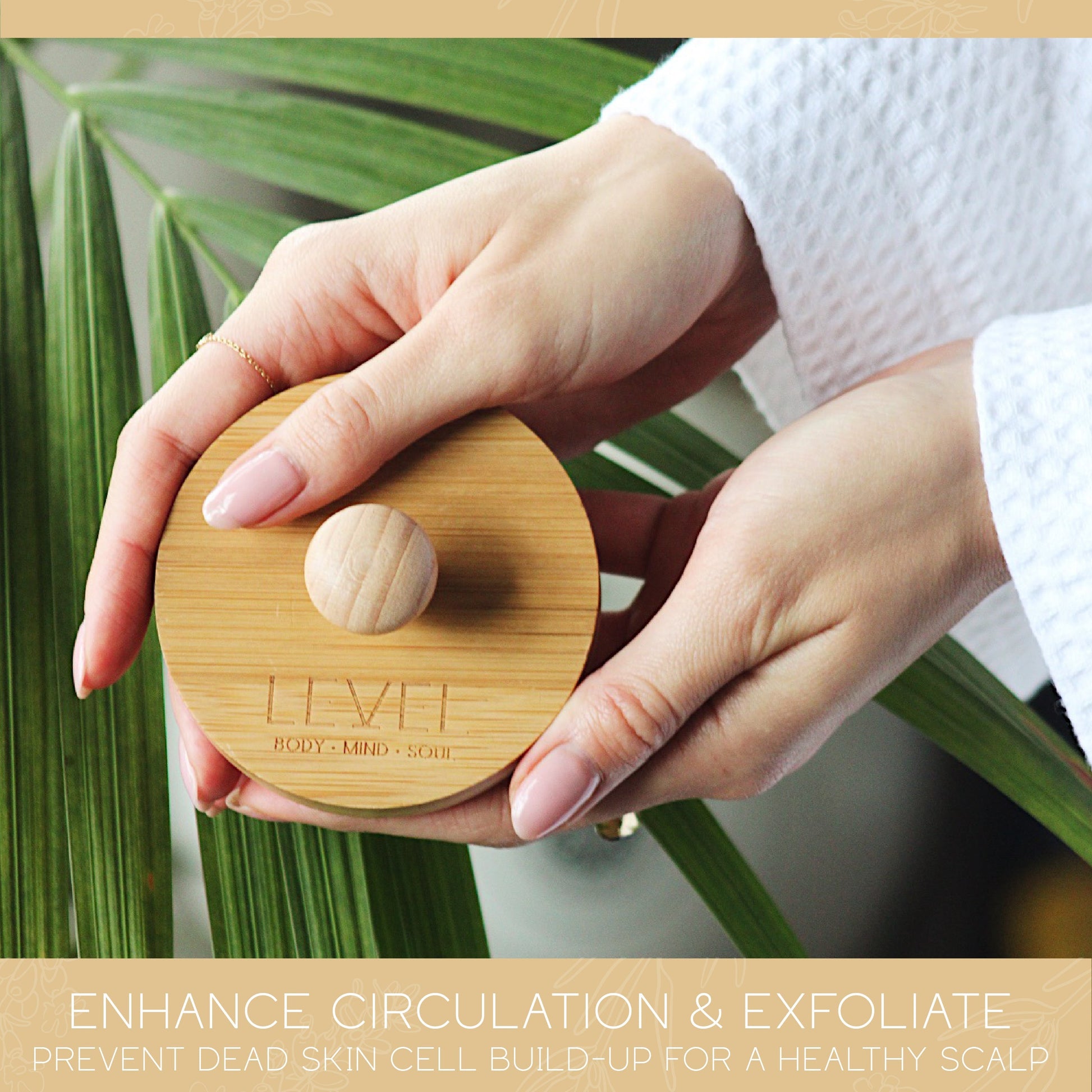 LEVEL
BODY · MIND · SOUL

ENHANCE CIRCULATION & EXFOLIATE
PREVENT DEAD SKIN CELL BUILD-UP FOR A HEALTHY SCALP