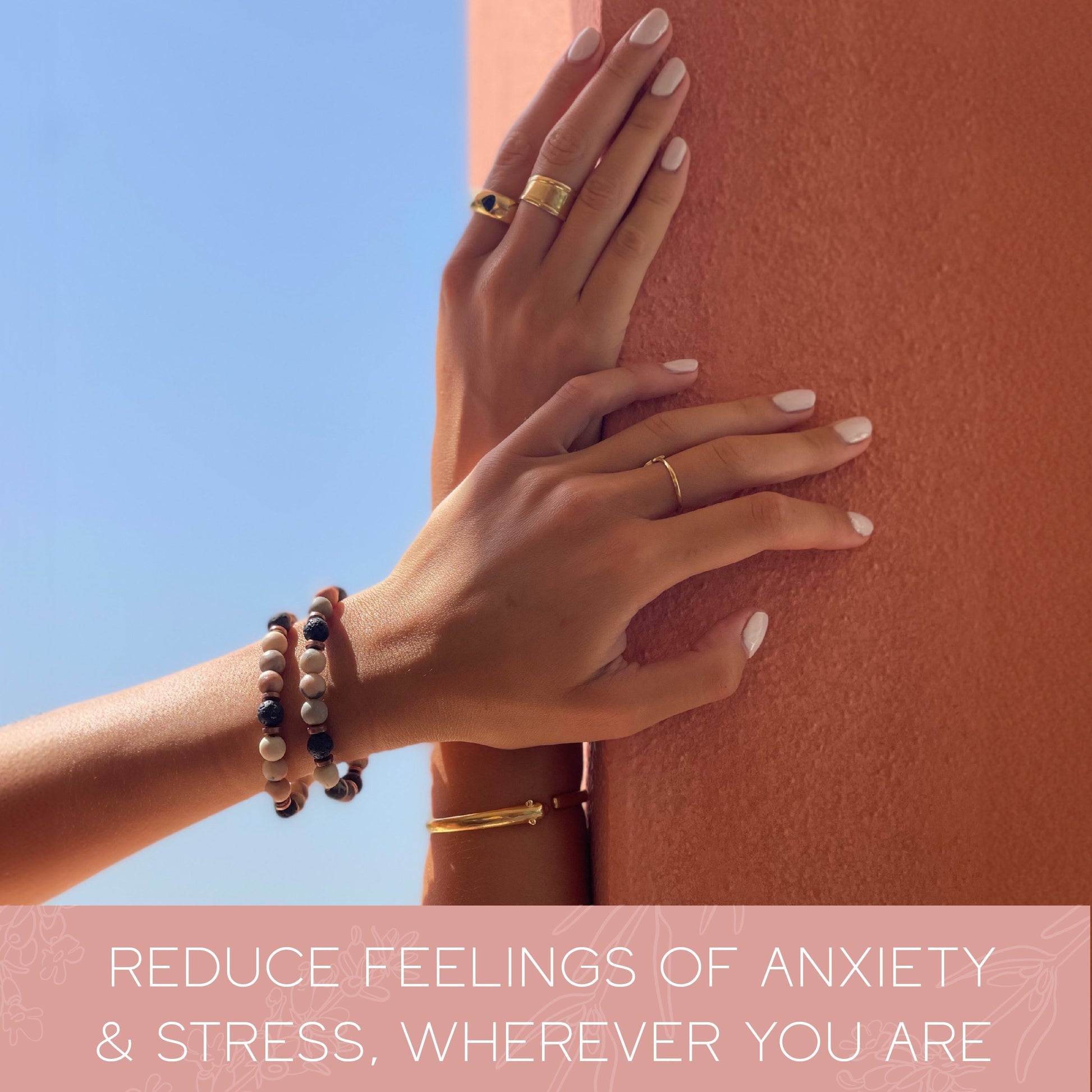 REDUCE FEELINGS OF ANXIETY & STRESS, WHEREVER YOU ARE