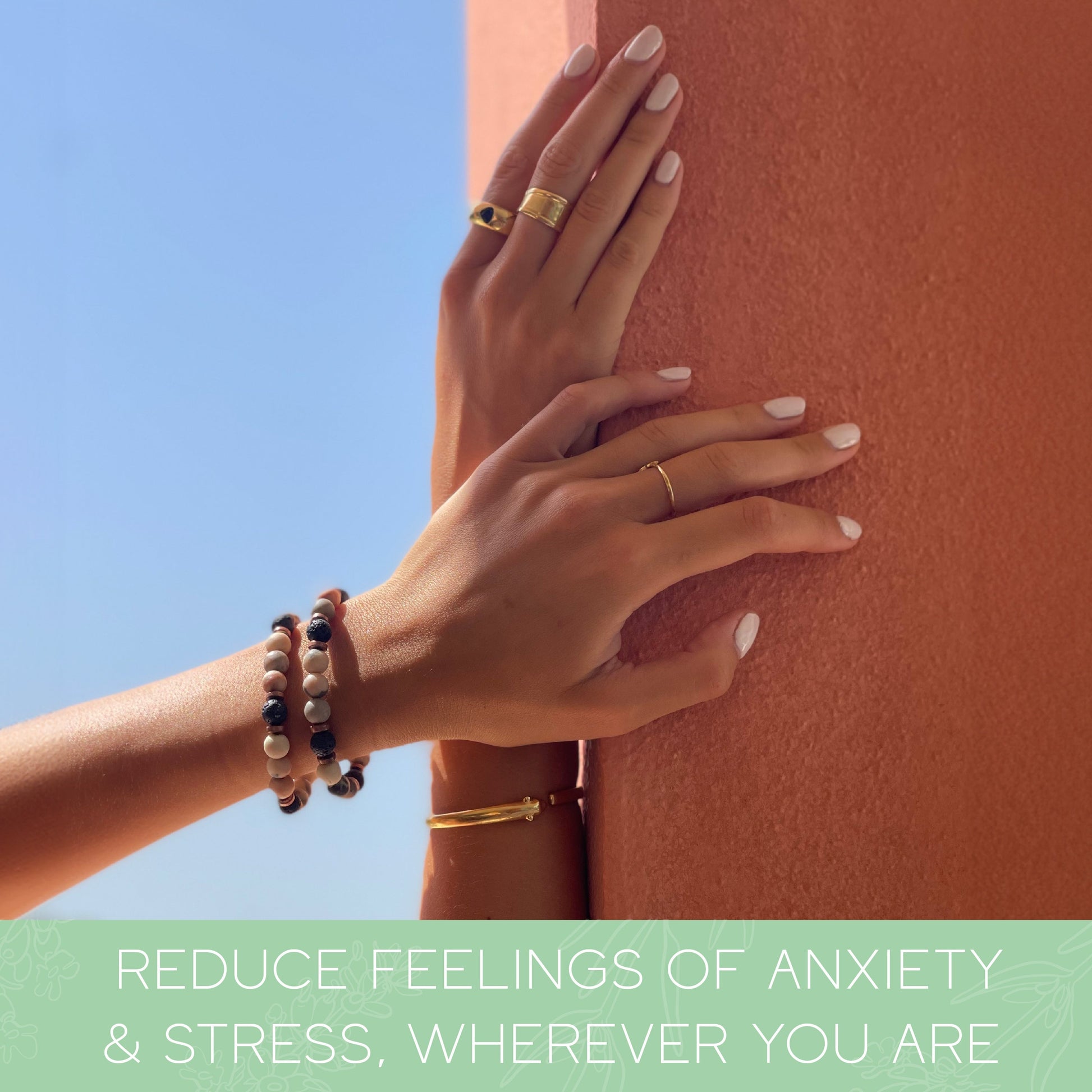 REDUCE FEELINGS OF ANXIETY & STRESS, WHEREVER YOU ARE