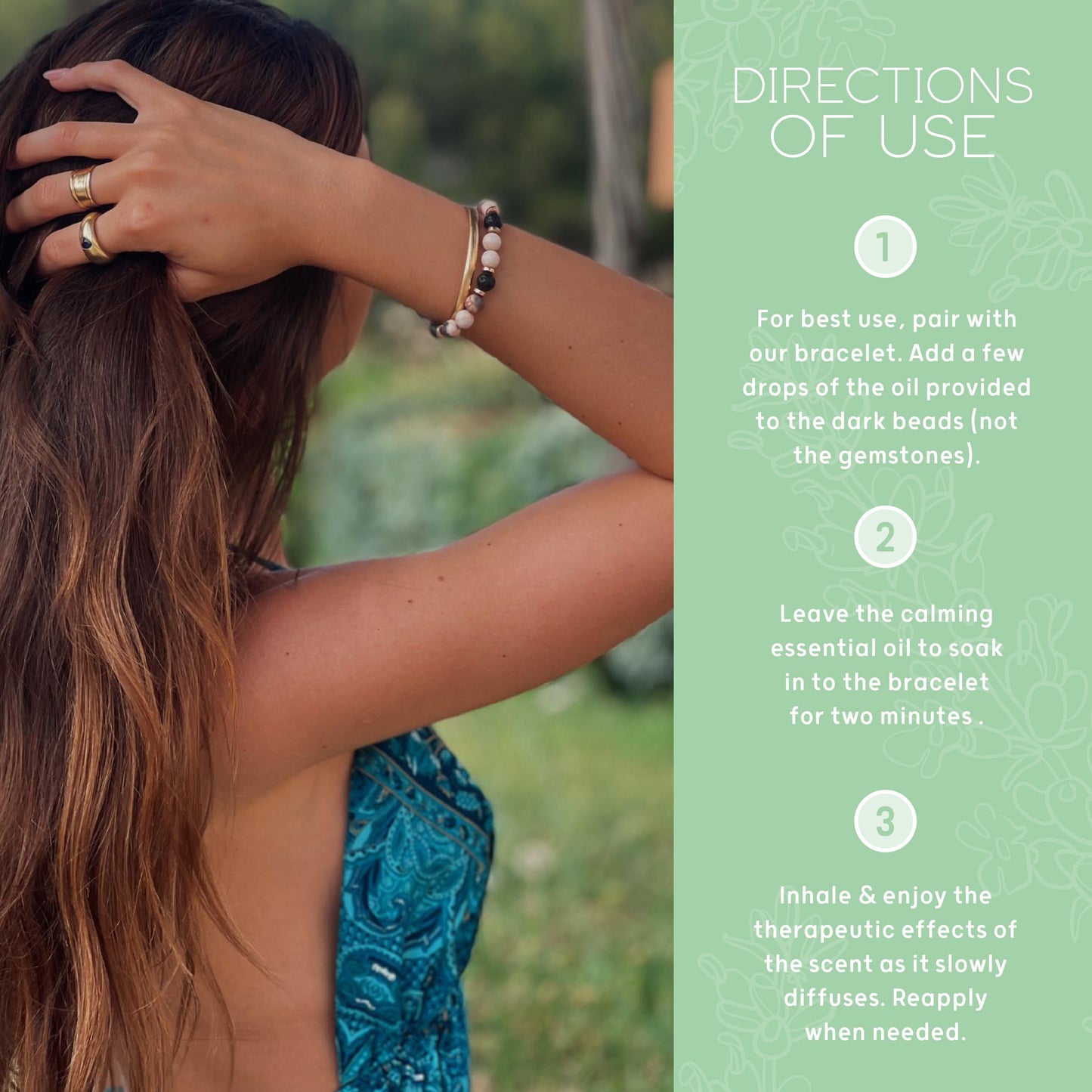 DIRECTIONS OF USE

1

For best use, pair with our bracelet. Add a few drops of the oil provided to the dark beads (not the gemstones).

2

Leave the calming essential oil to soak in to the bracelet for two minutes .

3

Inhale & enjoy the therapeutic effects of the scent as it slowly diffuses. Reapply when needed.