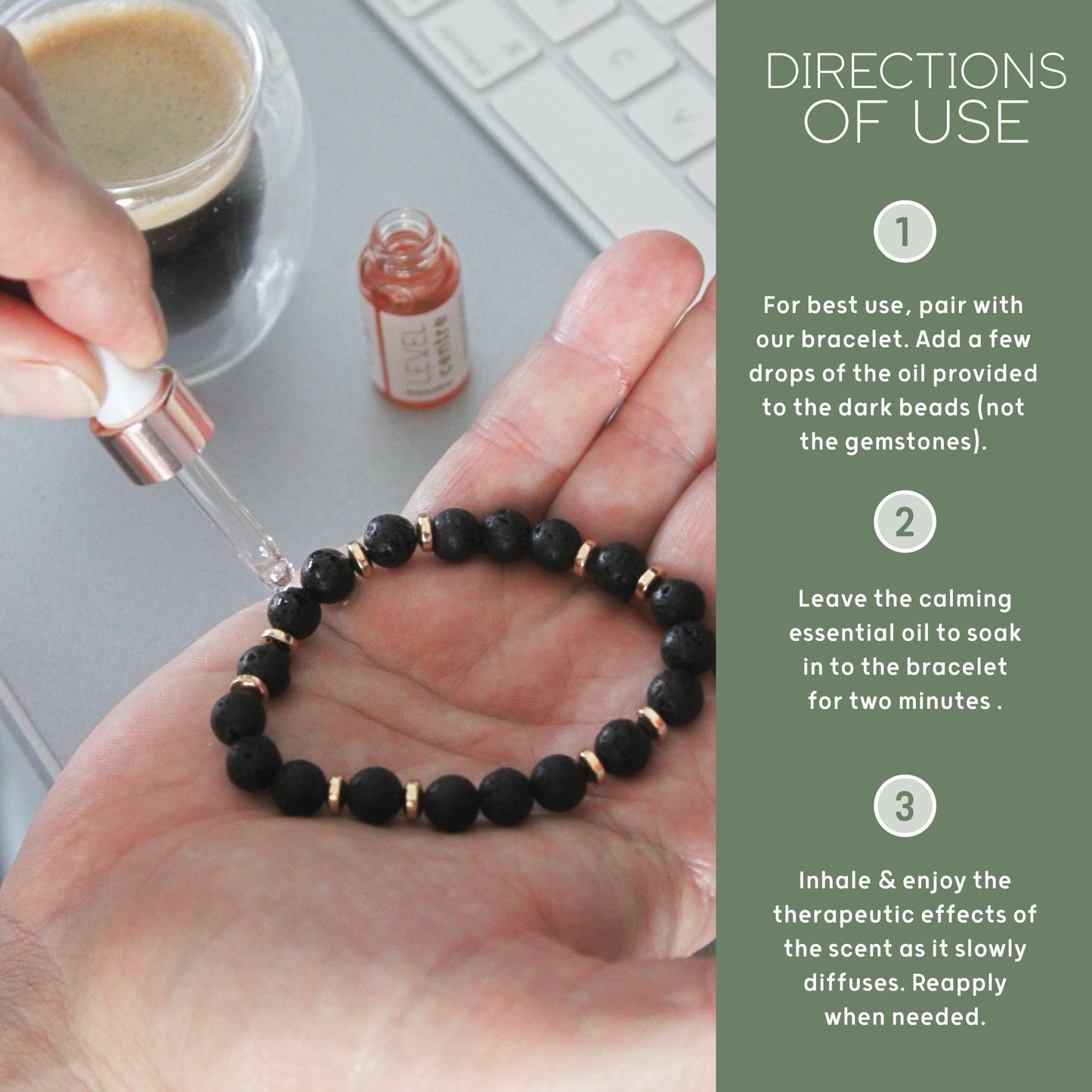 LEVEL
centre

DIRECTIONS OF USE

1

For best use, pair with our bracelet. Add a few drops of the oil provided to the dark beads (not the gemstones).

2

Leave the calming essential oil to soak in to the bracelet for two minutes .

3

Inhale & enjoy the therapeutic effects of the scent as it slowly diffuses. Reapply when needed.